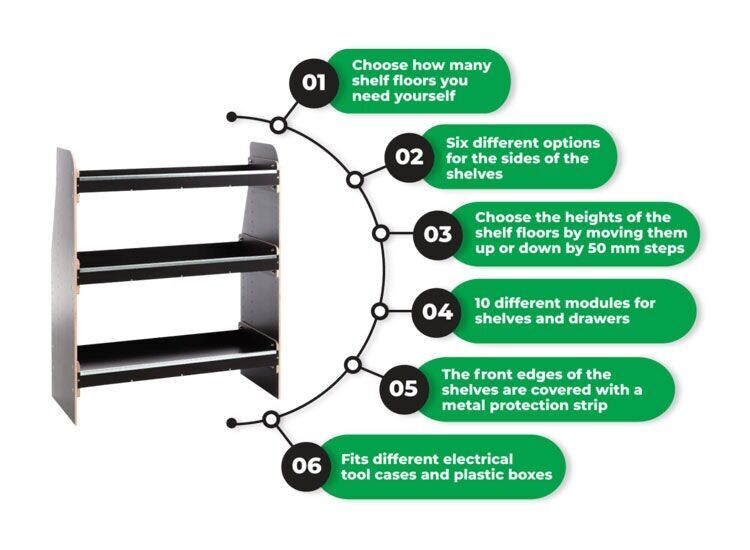 01
Choose how many shelf floors you need yourself

02
Six different options for the sides of the shelves

03
Choose the heights of the shelf floors by moving them up or down by 50 mm steps

04
10 different modules for shelves and drawers

05
The front edges of the shelves are covered with a metal protection strip

06
Fits different electrical tool cases and plastic boxes